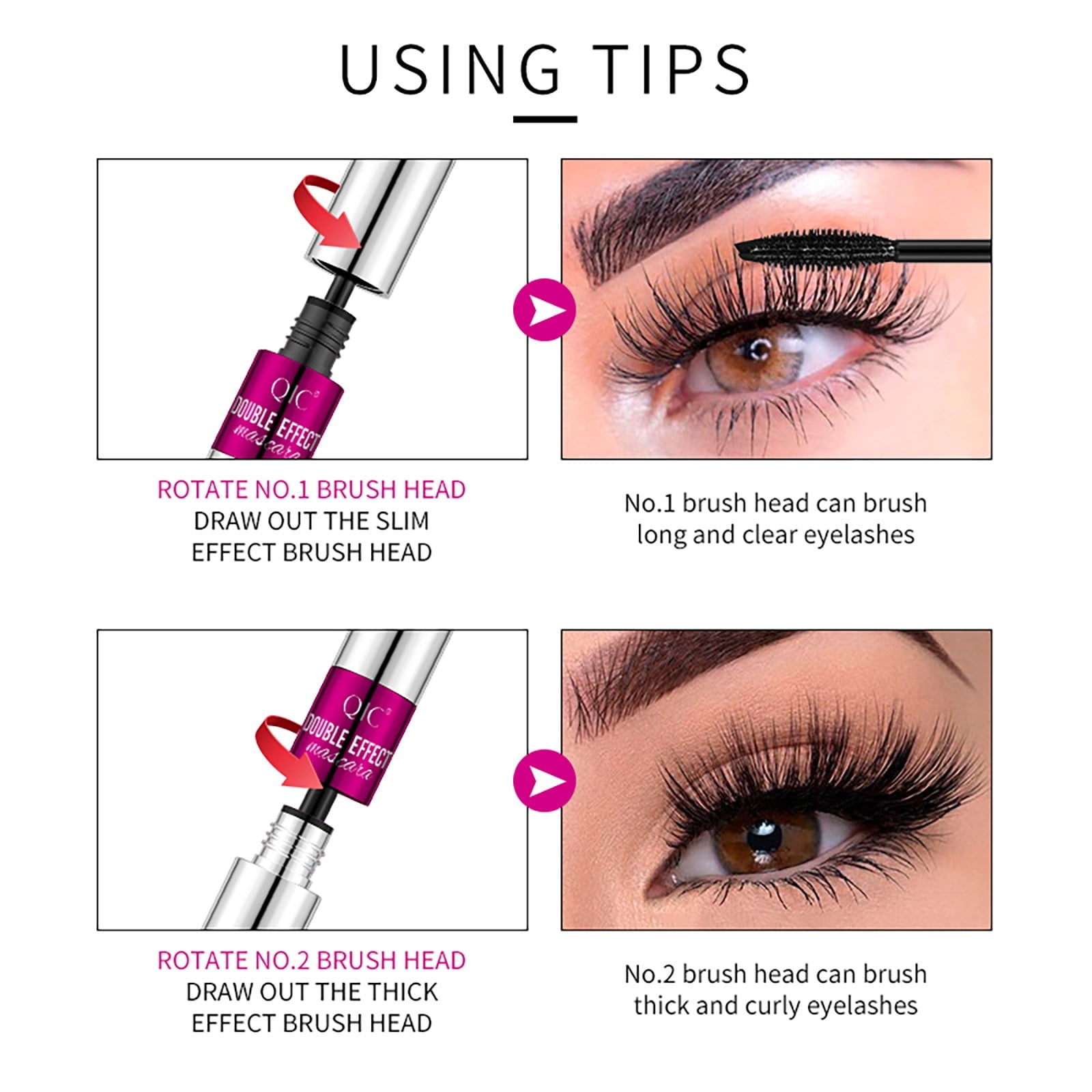 USING TIPS

QIC
DOUBLE EFFECT
mascara

ROTATE NO.1 BRUSH HEAD
DRAW OUT THE SLIM EFFECT BRUSH HEAD

No.1 brush head can brush long and clear eyelashes

QIC
DOUBLE EFFECT
mascara

ROTATE NO.2 BRUSH HEAD
DRAW OUT THE THICK EFFECT BRUSH HEAD

No.2 brush head can brush thick and curly eyelashes